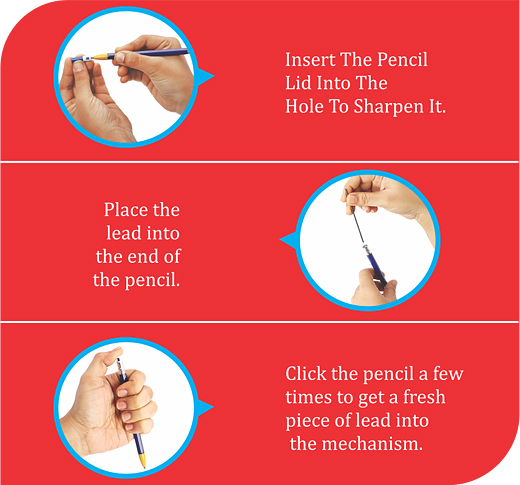 Insert The Pencil Lid Into The Hole To Sharpen It.

Place the lead into the end of the pencil.

Click the pencil a few times to get a fresh piece of lead into the mechanism.